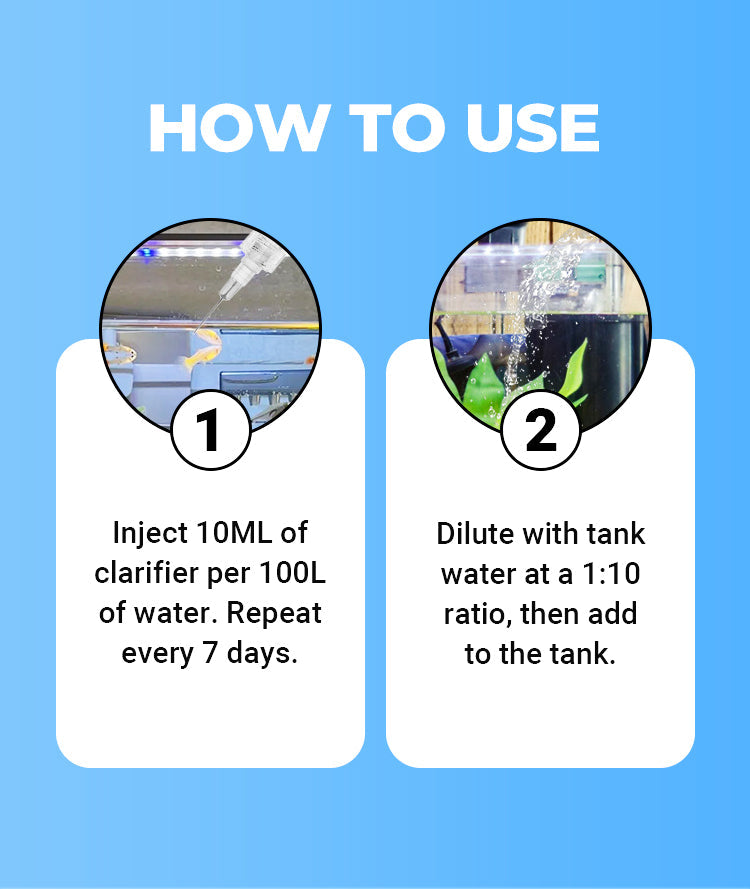 HOW TO USE

1

Inject 10ML of clarifier per 100L of water. Repeat every 7 days.

2

Dilute with tank water at a 1:10 ratio, then add to the tank.