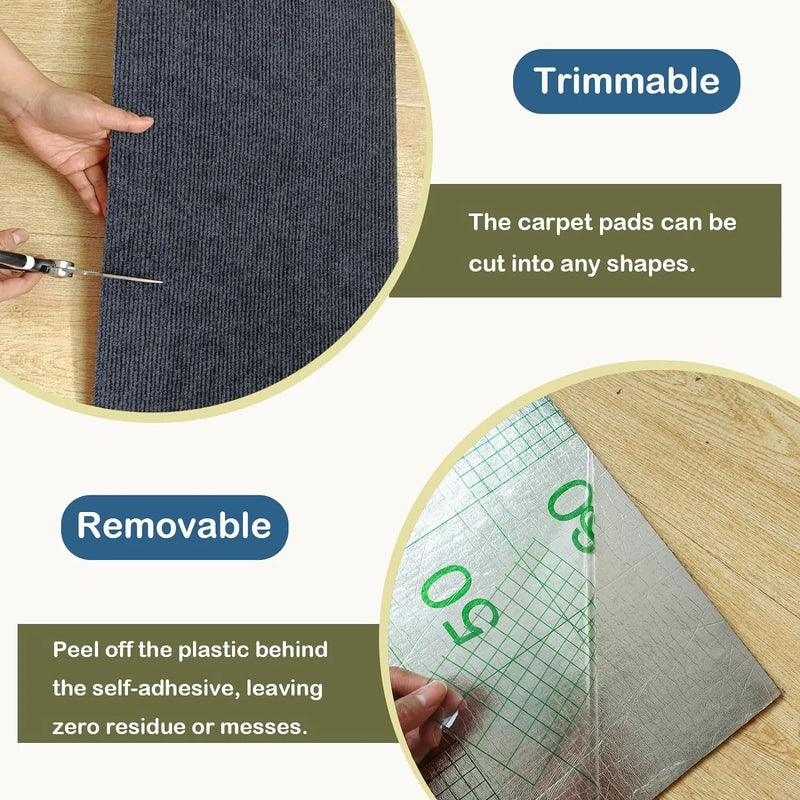 Trimmable

The carpet pads can be cut into any shapes.

Removable

Peel off the plastic behind the self-adhesive, leaving zero residue or messes.

50

50