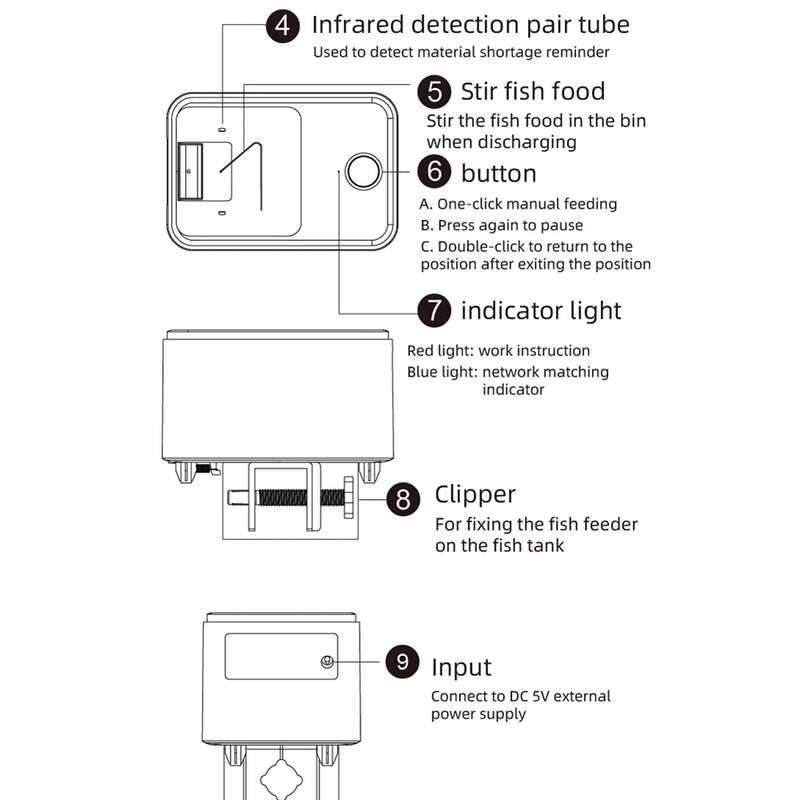 4 Infrared detection pair tube
Used to detect material shortage reminder

5 Stir fish food
Stir the fish food in the bin when discharging

6 button
A. One-click manual feeding
B. Press again to pause
C. Double-click to return to the position after exiting the position

7 indicator light
Red light: work instruction
Blue light: network matching indicator

8 Clipper
For fixing the fish feeder on the fish tank

9 Input
Connect to DC 5V external power supply