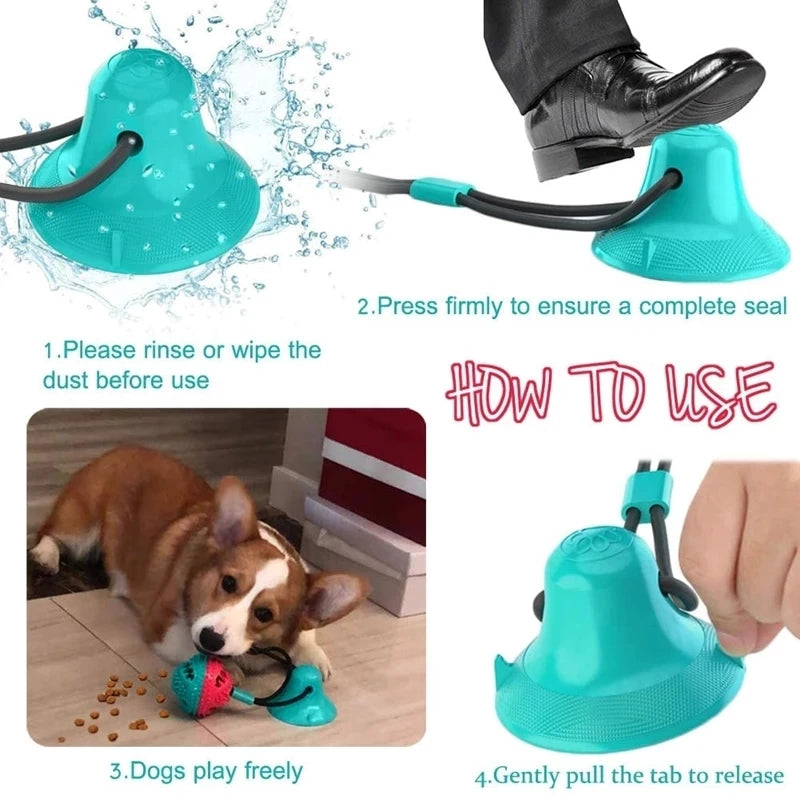 2.Press firmly to ensure a complete seal

1.Please rinse or wipe the dust before use

HOW TO USE

3.Dogs play freely

4.Gently pull the tab to release