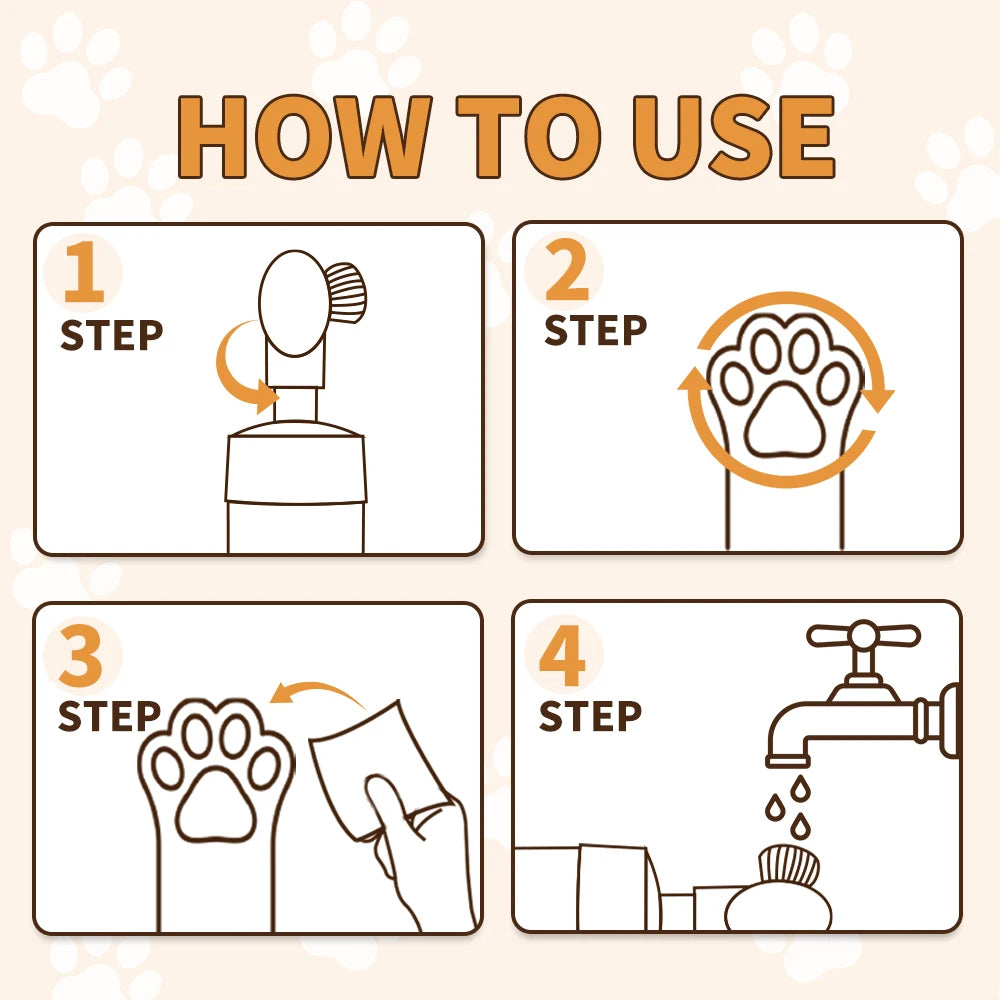 HOW TO USE

1
STEP

2
STEP

3
STEP

4
STEP