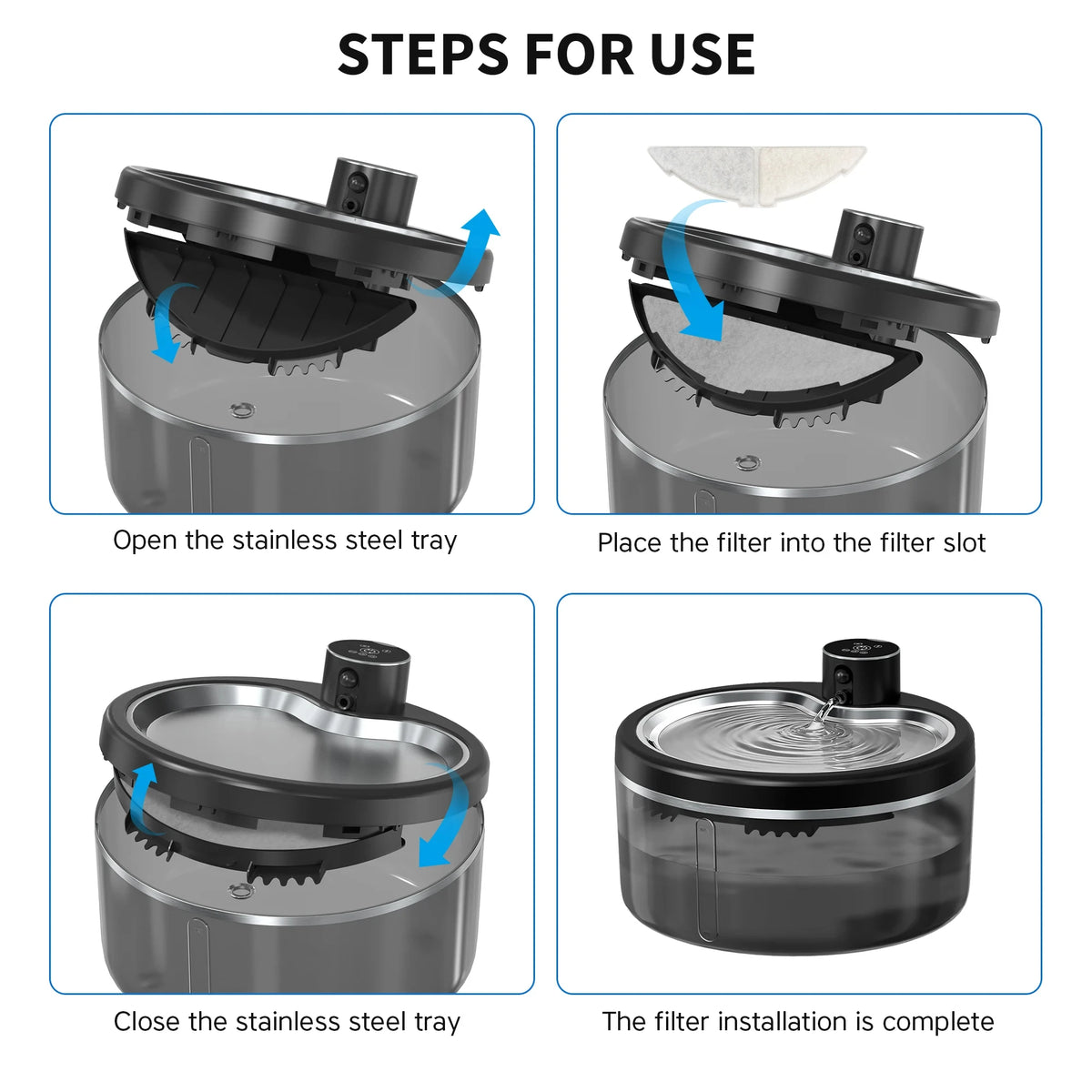 STEPS FOR USE

Open the stainless steel tray

Place the filter into the filter slot

Close the stainless steel tray

The filter installation is complete