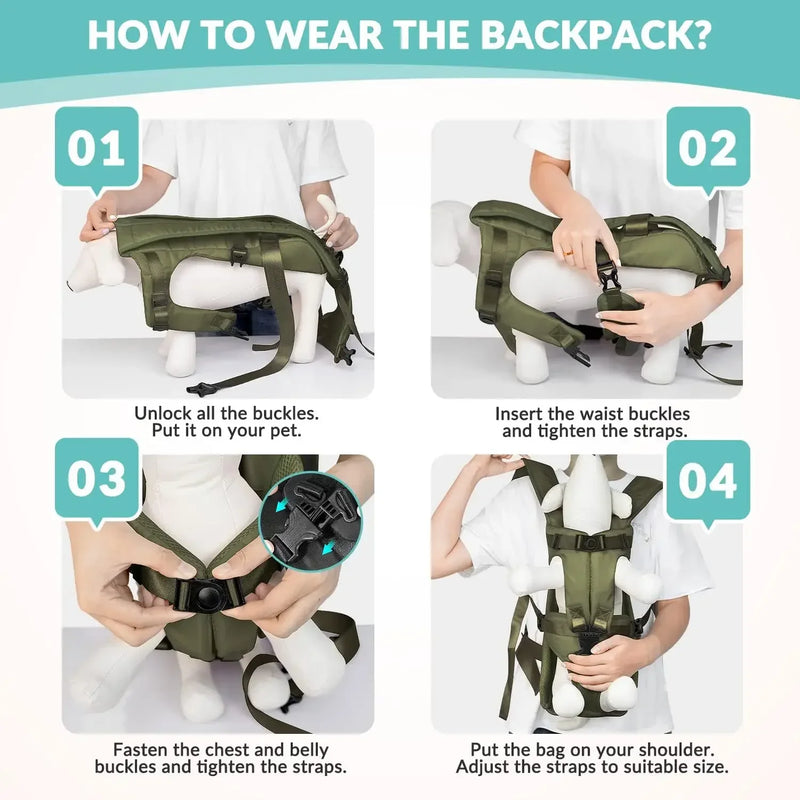 HOW TO WEAR THE BACKPACK?

01

Unlock all the buckles.
Put it on your pet.

02

Insert the waist buckles
and tighten the straps.

03

Fasten the chest and belly
buckles and tighten the straps.

04

Put the bag on your shoulder.
Adjust the straps to suitable size.