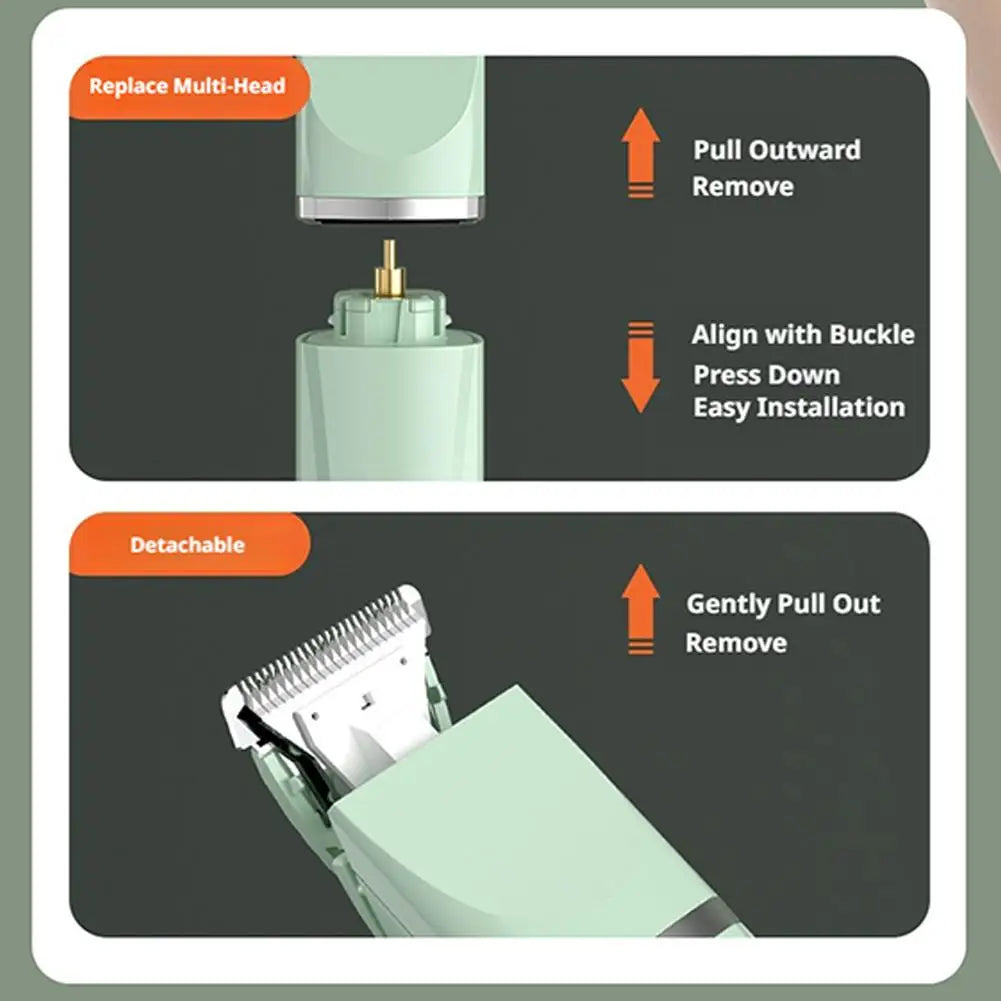 Replace Multi-Head

Pull Outward
Remove

Align with Buckle
Press Down
Easy Installation

Detachable

Gently Pull Out
Remove