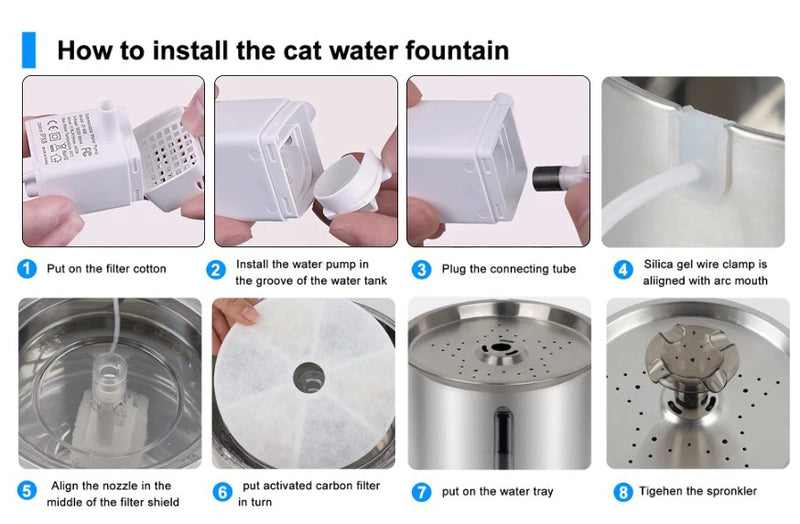 How to install the cat water fountain

1 Put on the filter cotton

2 Install the water pump in the groove of the water tank

3 Plug the connecting tube

4 Silica gel wire clamp is aliigned with arc mouth

5 Align the nozzle in the middle of the filter shield

6 put activated carbon filter in turn

7 put on the water tray

8 Tigehen the spronkler