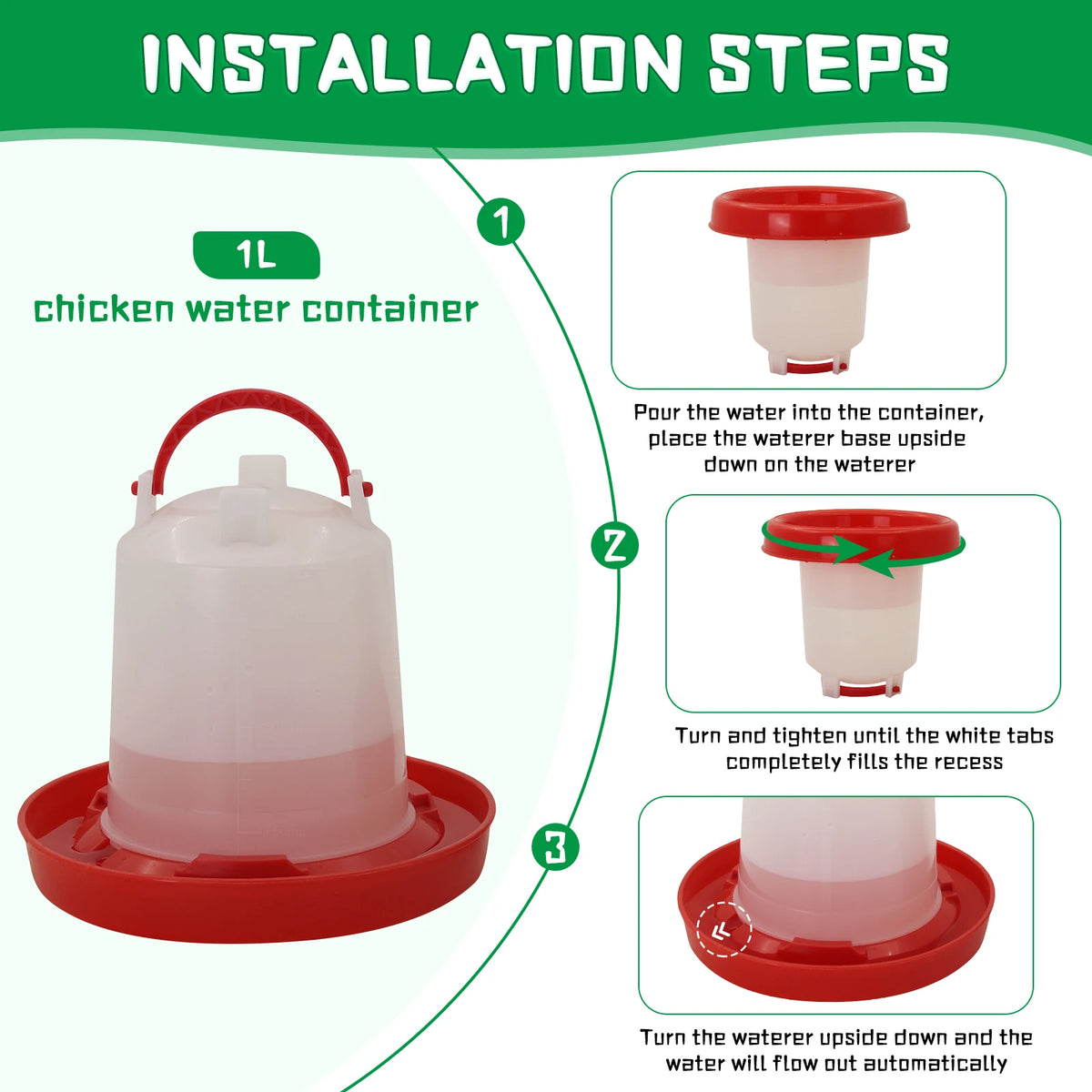 INSTALLATION STEPS

1L

chicken water container

1

Pour the water into the container, place the waterer base upside down on the waterer

2

Turn and tighten until the white tabs completely fills the recess

3

Turn the waterer upside down and the water will flow out automatically