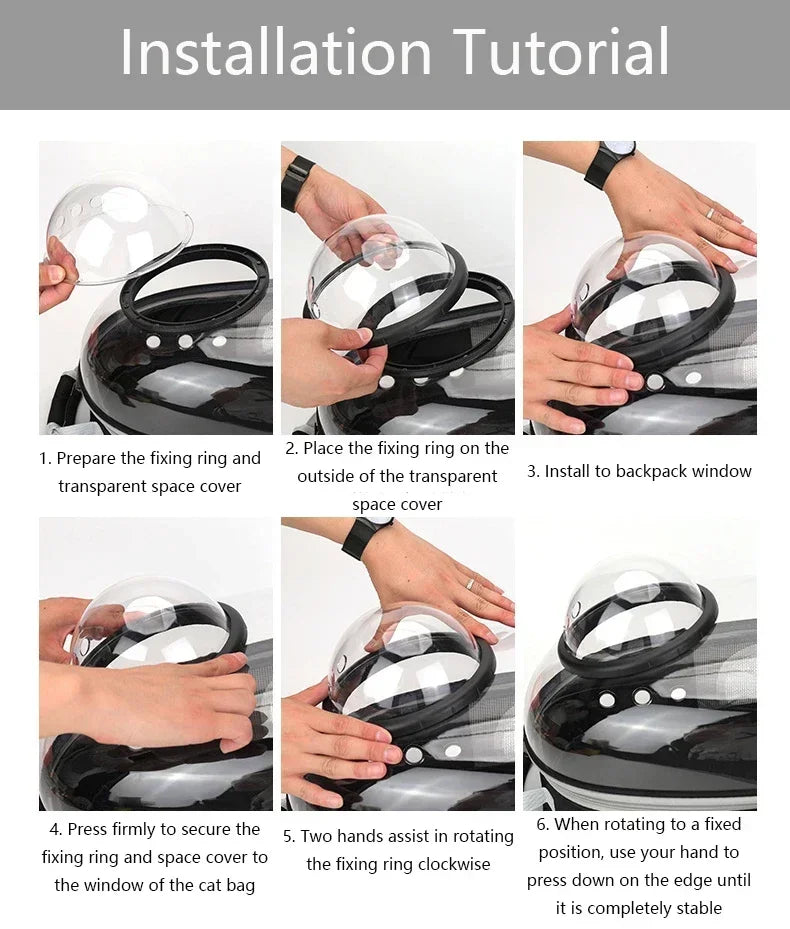 Installation Tutorial

1. Prepare the fixing ring and transparent space cover

2. Place the fixing ring on the outside of the transparent space cover

3. Install to backpack window

4. Press firmly to secure the fixing ring and space cover to the window of the cat bag

5. Two hands assist in rotating the fixing ring clockwise

6. When rotating to a fixed position, use your hand to press down on the edge until it is completely stable