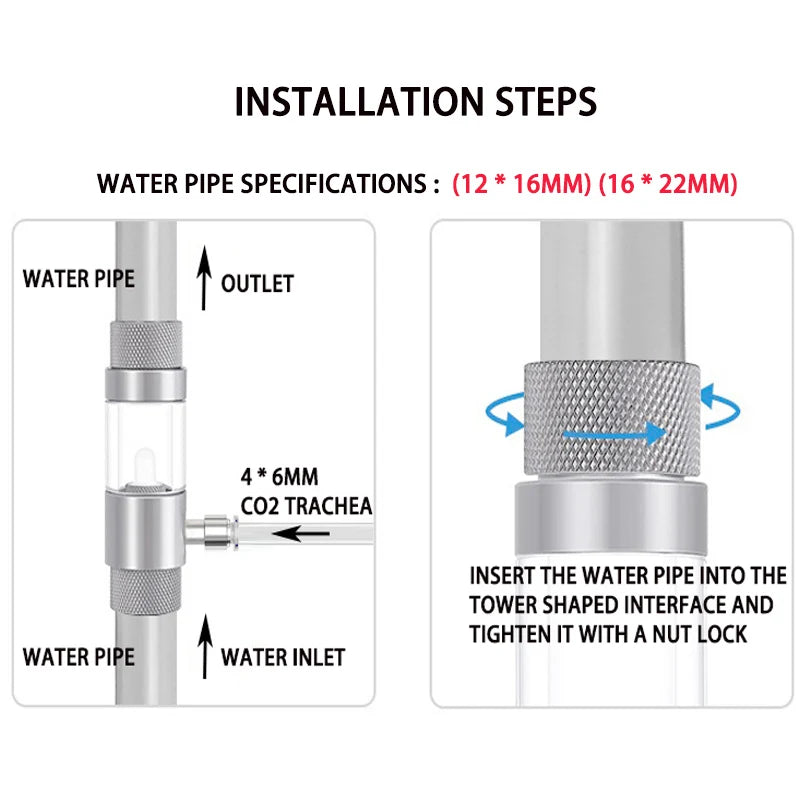 INSTALLATION STEPS

WATER PIPE SPECIFICATIONS : (12 * 16MM) (16 * 22MM)

WATER PIPE

OUTLET

4 * 6MM
CO2 TRACHEA

WATER PIPE

WATER INLET

INSERT THE WATER PIPE INTO THE TOWER SHAPED INTERFACE AND TIGHTEN IT WITH A NUT LOCK