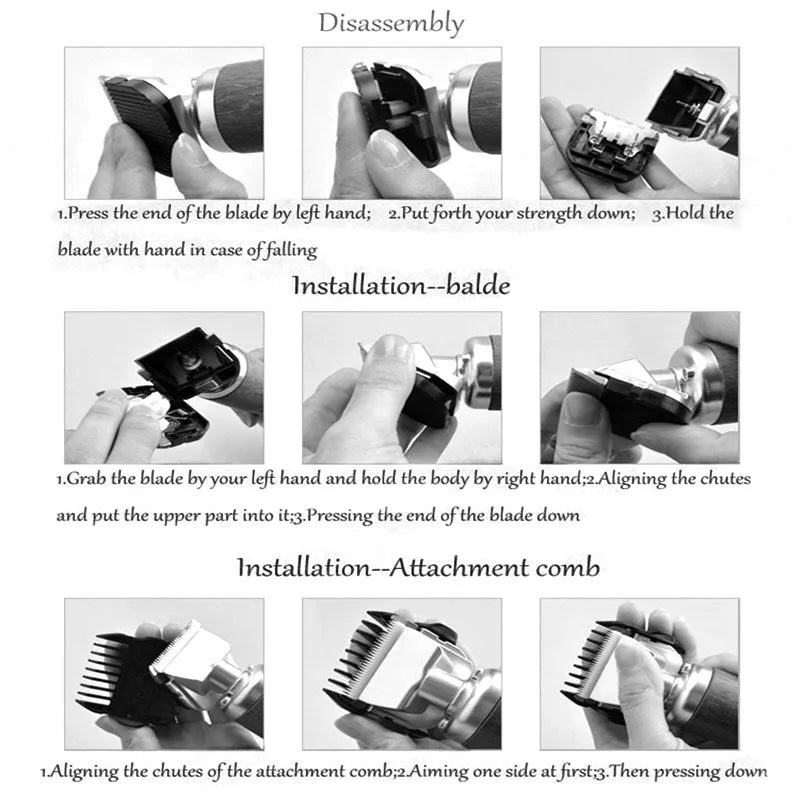 Disassembly

1.Press the end of the blade by left hand; 2.Put forth your strength down; 3.Hold the blade with hand in case of falling

Installation--balde

1.Grab the blade by your left hand and hold the body by right hand;2.Aligning the chutes and put the upper part into it;3.Pressing the end of the blade down

Installation--Attachment comb

1.Aligning the chutes of the attachment comb;2.Aiming one side at first;3.Then pressing down