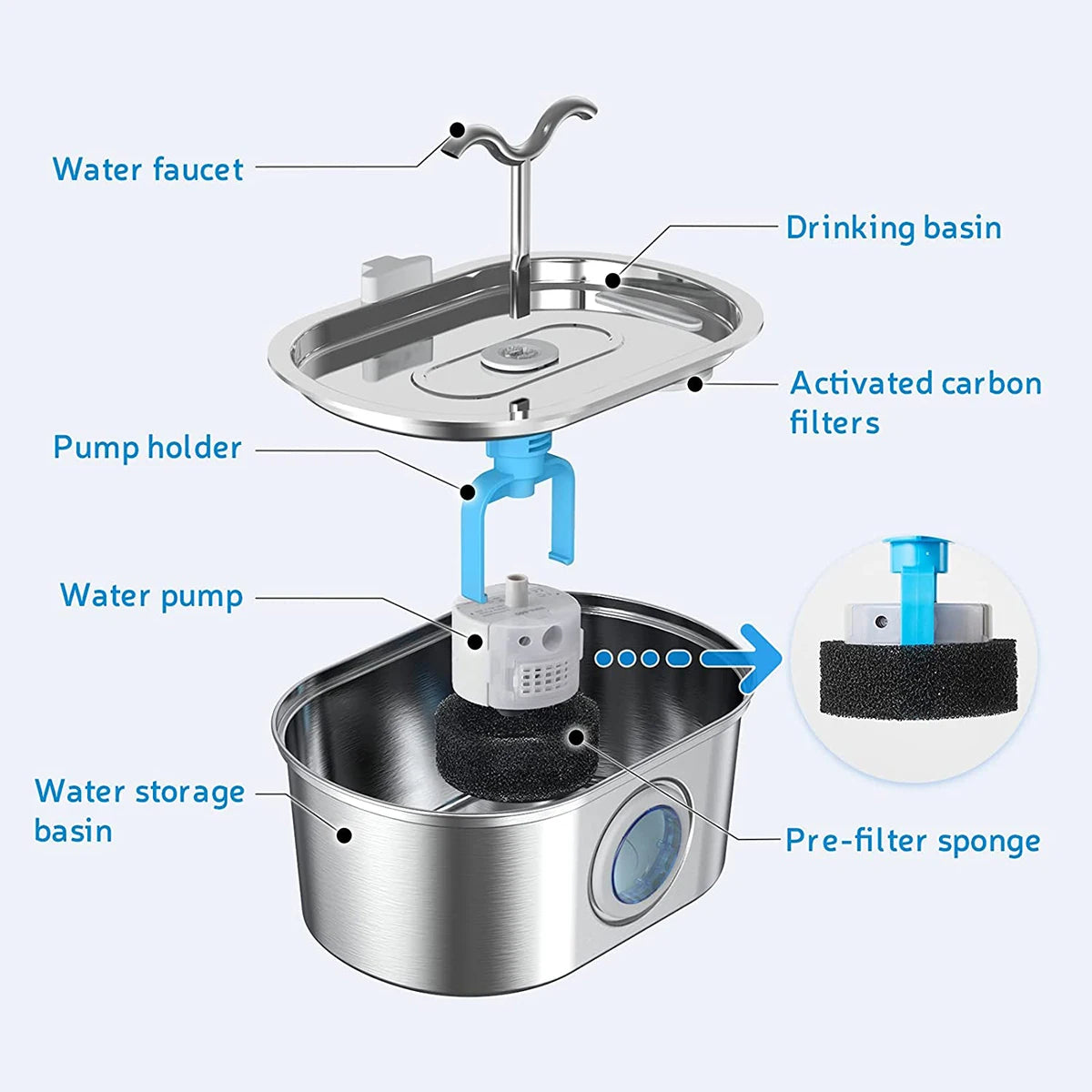 Water faucet

Drinking basin

Activated carbon filters

Pump holder

Water pump

Water storage basin

Pre-filter sponge