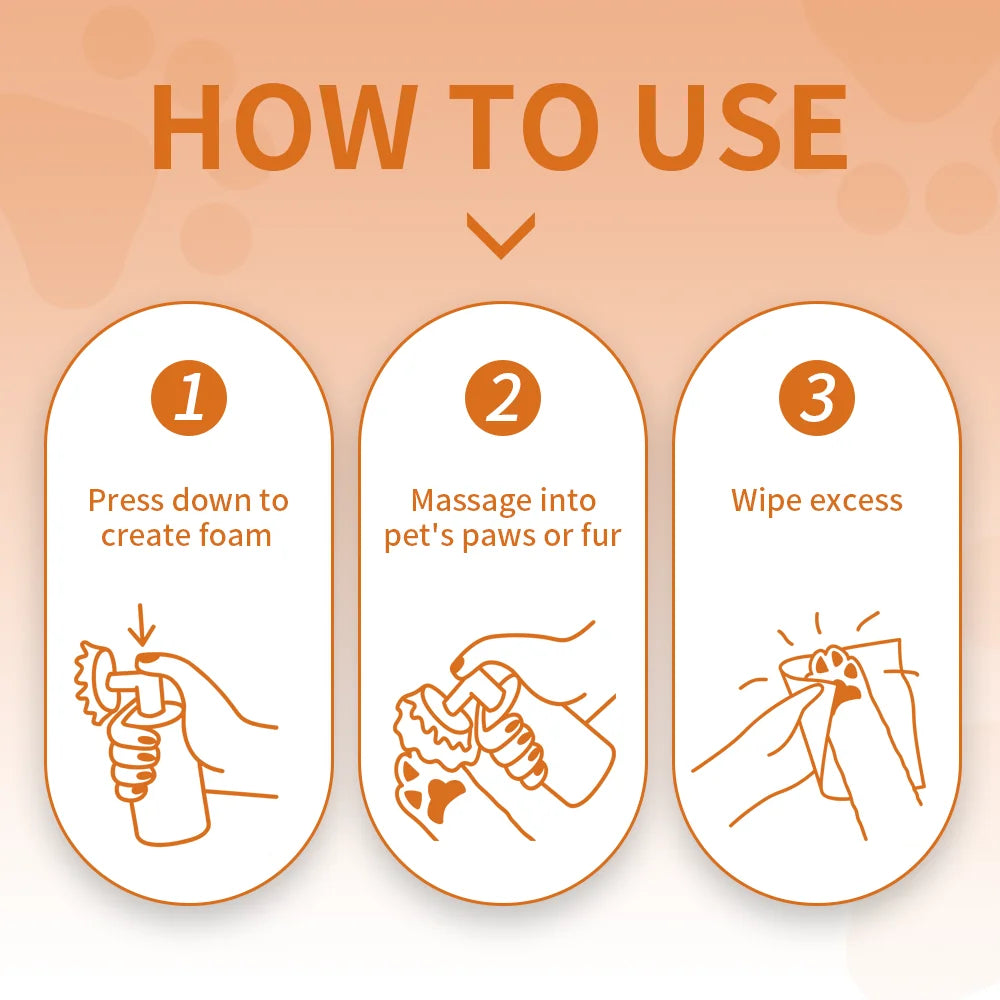 HOW TO USE

1

Press down to create foam

2

Massage into pet's paws or fur

3

Wipe excess