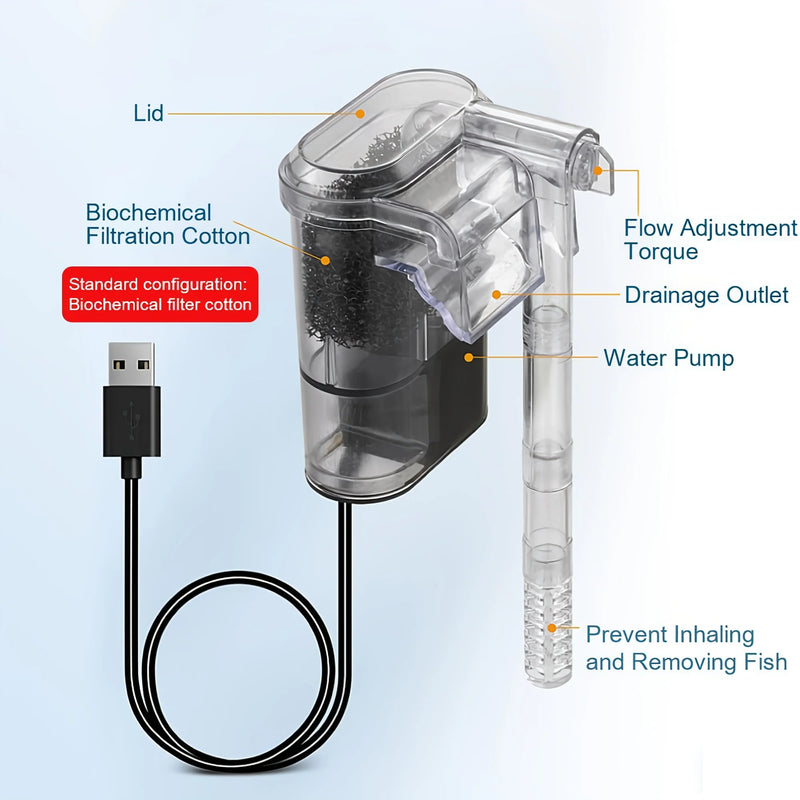 Lid

Biochemical Filtration Cotton

Standard configuration: Biochemical filter cotton

Flow Adjustment Torque

Drainage Outlet

Water Pump

Prevent Inhaling and Removing Fish