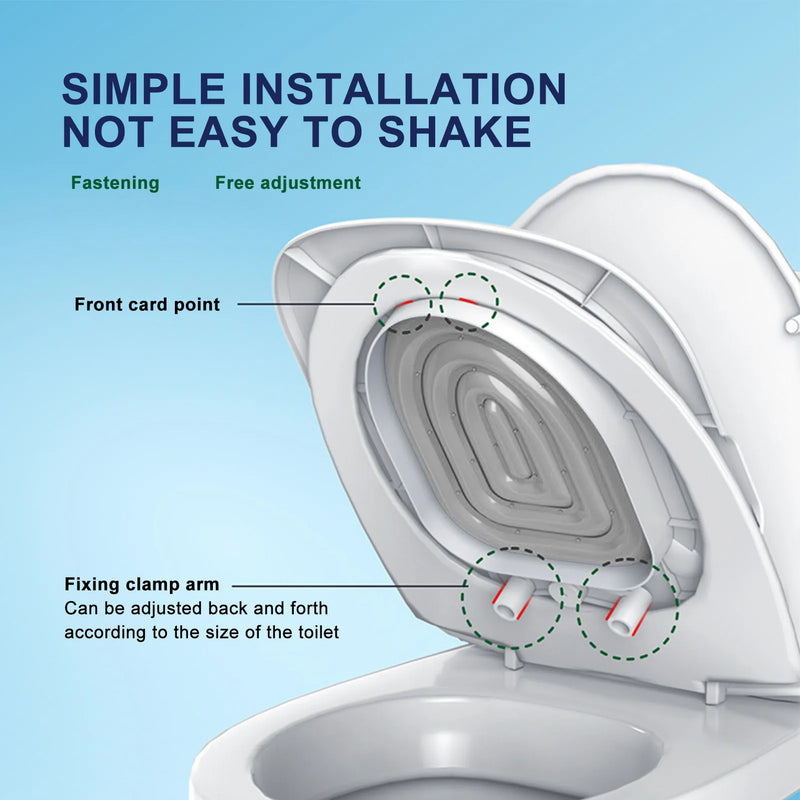 SIMPLE INSTALLATION
NOT EASY TO SHAKE

Fastening Free adjustment

Front card point

Fixing clamp arm
Can be adjusted back and forth according to the size of the toilet