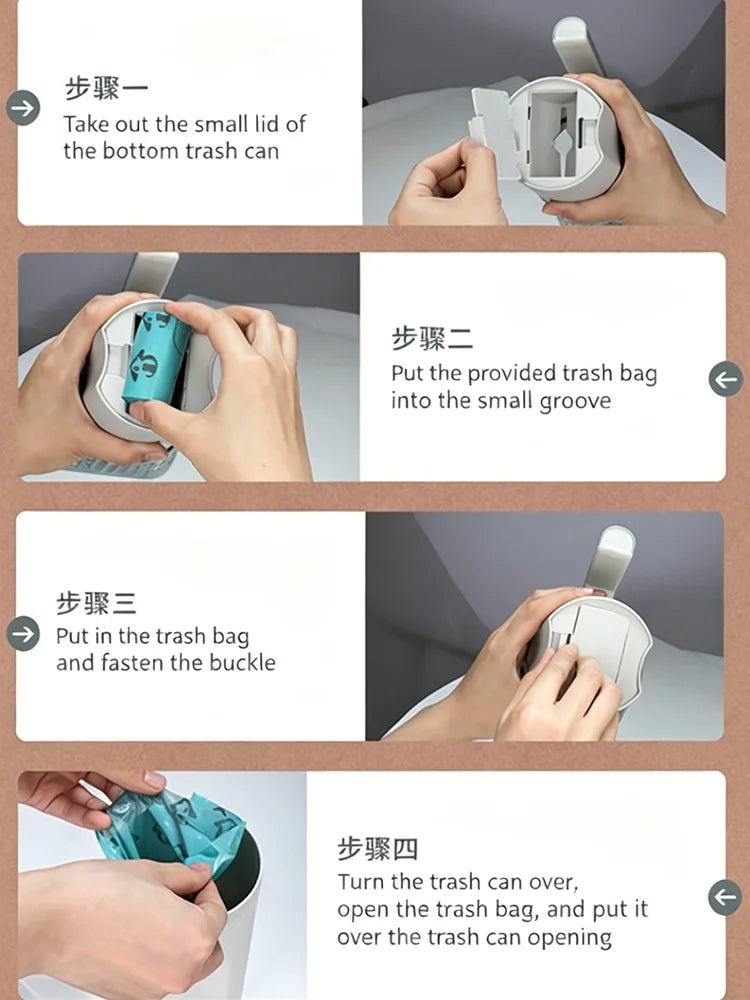 步骤一
Take out the small lid of the bottom trash can

步骤二
Put the provided trash bag into the small groove

步骤三
Put in the trash bag and fasten the buckle

步骤四
Turn the trash can over, open the trash bag, and put it over the trash can opening