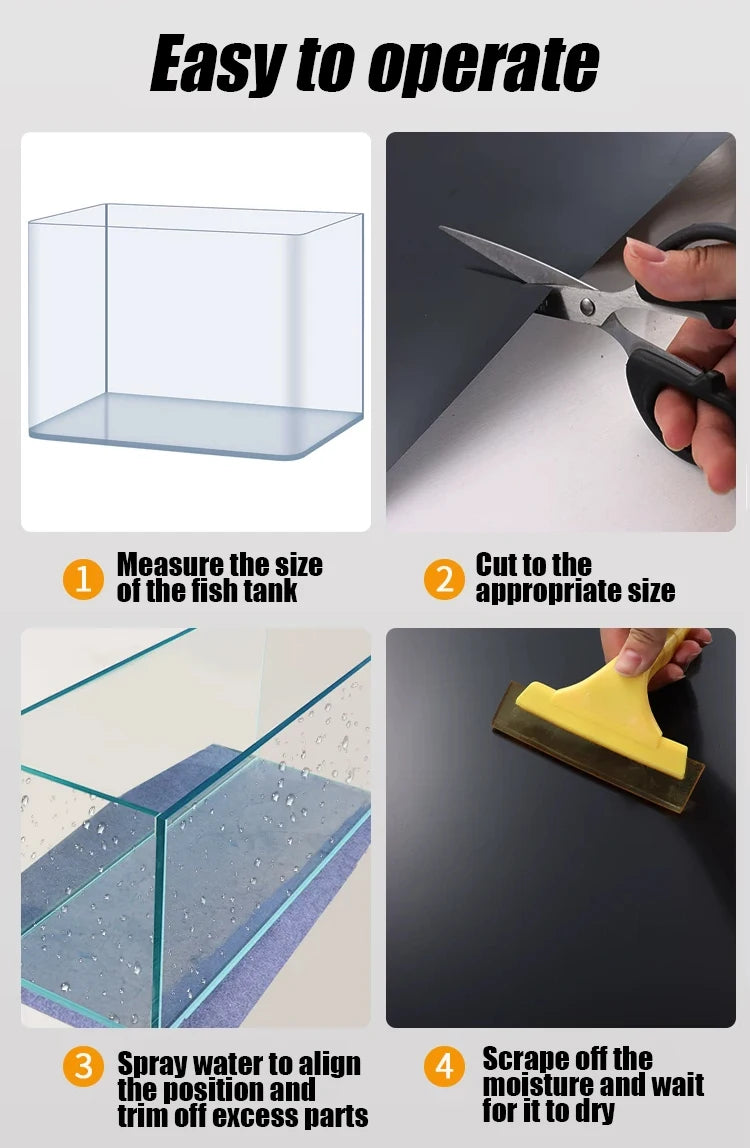 Easy to operate

1 Measure the size of the fish tank

2 Cut to the appropriate size

3 Spray water to align the position and trim off excess parts

4 Scrape off the moisture and wait for it to dry