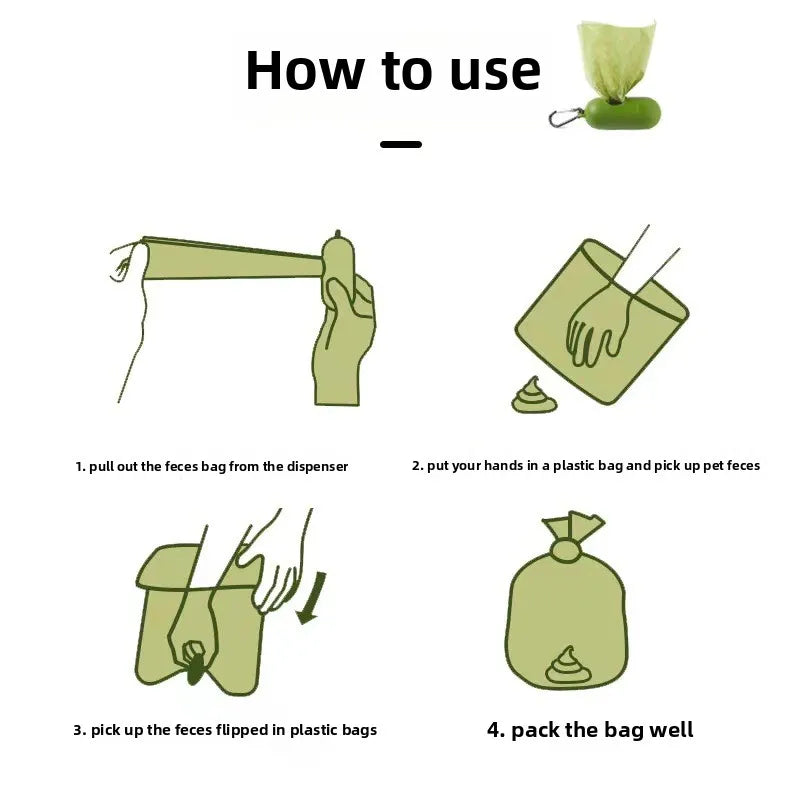 How to use

1. pull out the feces bag from the dispenser

2. put your hands in a plastic bag and pick up pet feces

3. pick up the feces flipped in plastic bags

4. pack the bag well