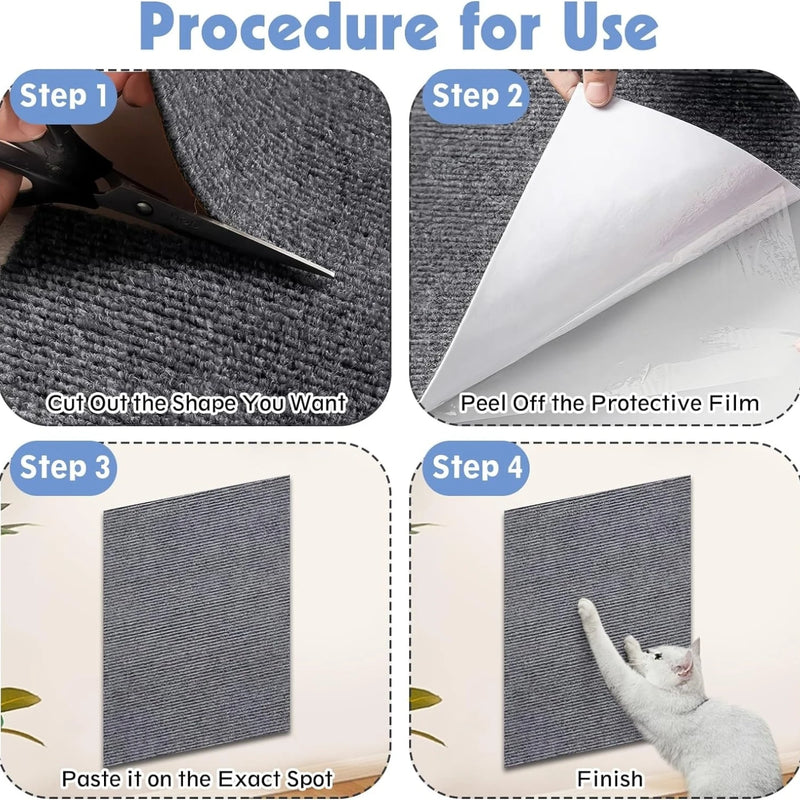 Procedure for Use

Step 1

Cut Out the Shape You Want

Step 2

Peel Off the Protective Film

Step 3

Paste it on the Exact Spot

Step 4

Finish