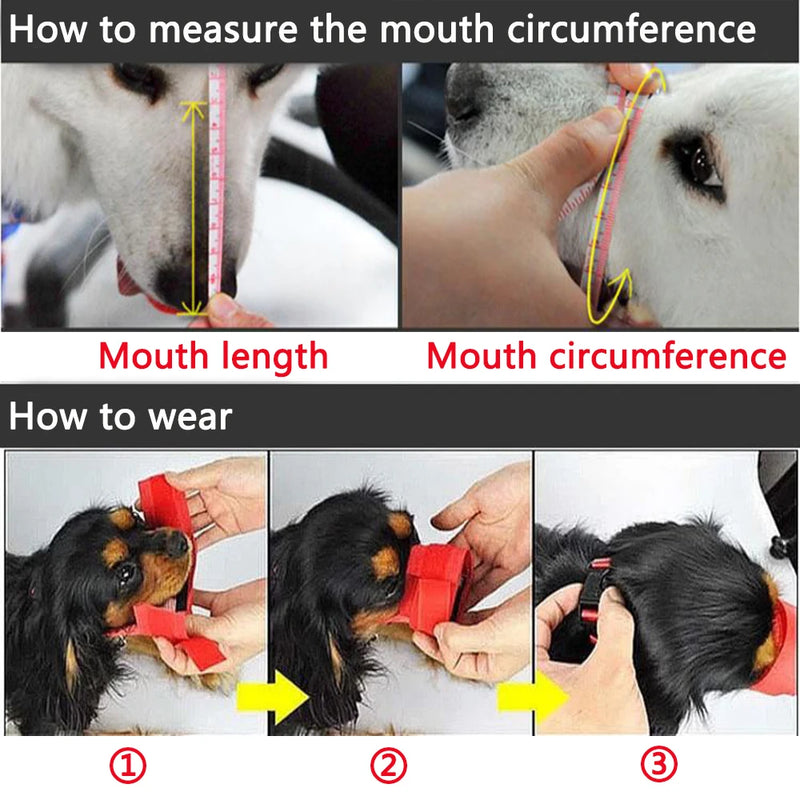 How to measure the mouth circumference

Mouth length

Mouth circumference

How to wear

①

②

③