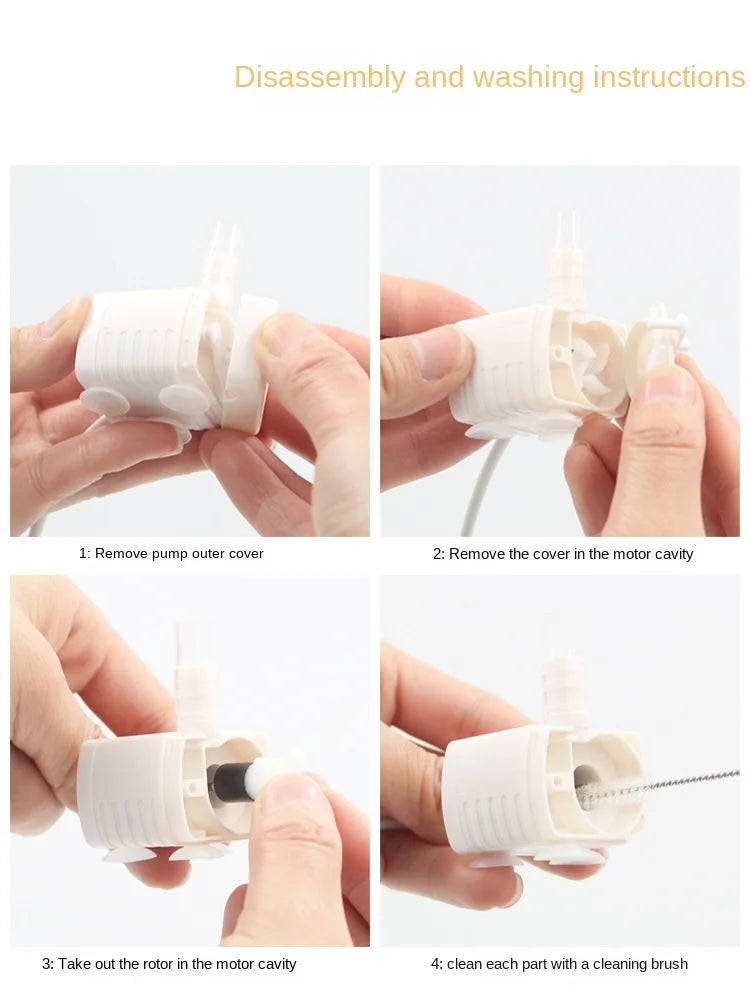 Disassembly and washing instructions

1: Remove pump outer cover

2: Remove the cover in the motor cavity

3: Take out the rotor in the motor cavity

4: clean each part with a cleaning brush