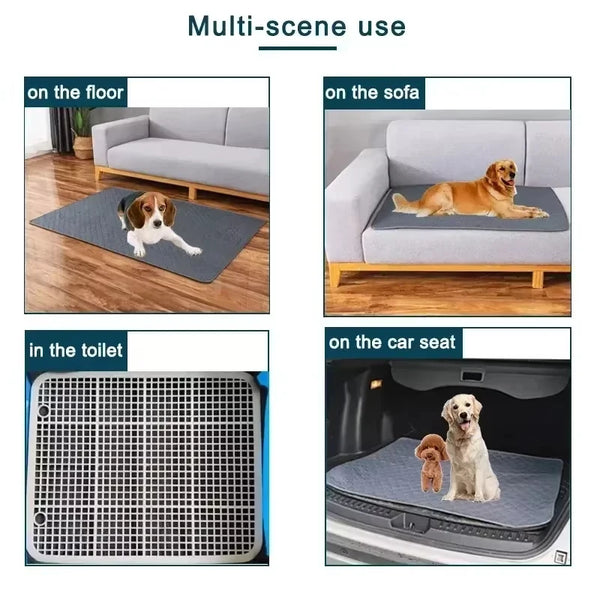 Multi-scene use

on the floor

on the sofa

in the toilet

on the car seat