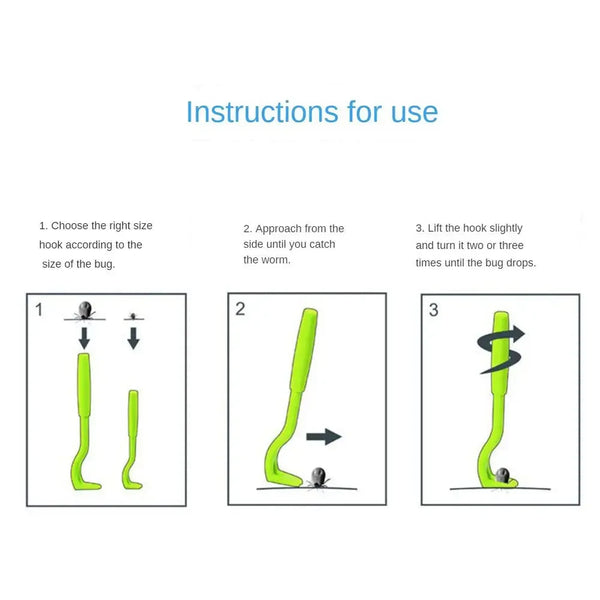 Instructions for use

1. Choose the right size hook according to the size of the bug.

2. Approach from the side until you catch the worm.

3. Lift the hook slightly and turn it two or three times until the bug drops.

1

2

3