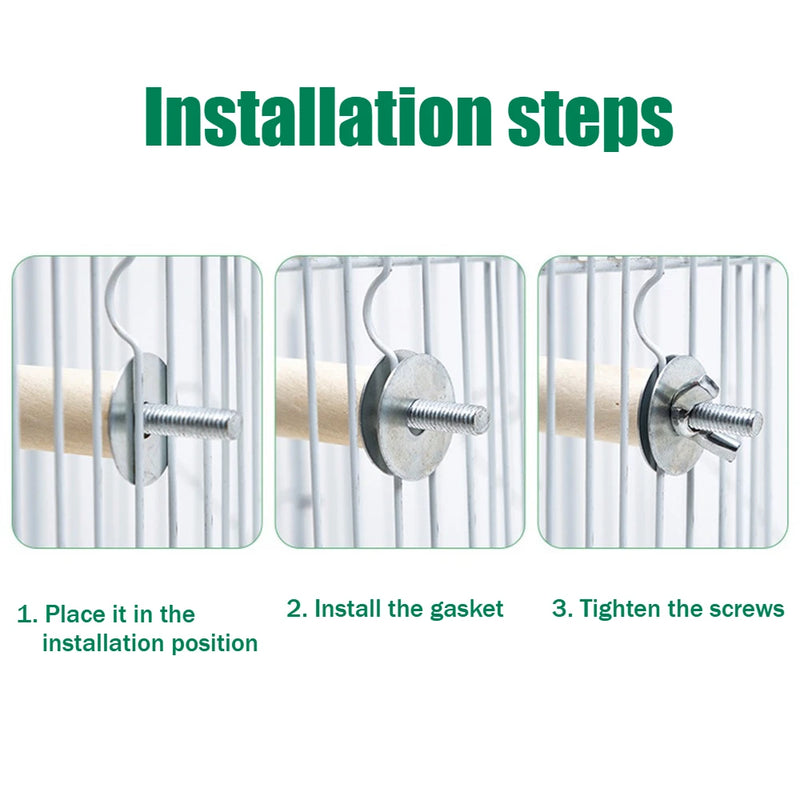 Installation steps

1. Place it in the installation position

2. Install the gasket

3. Tighten the screws