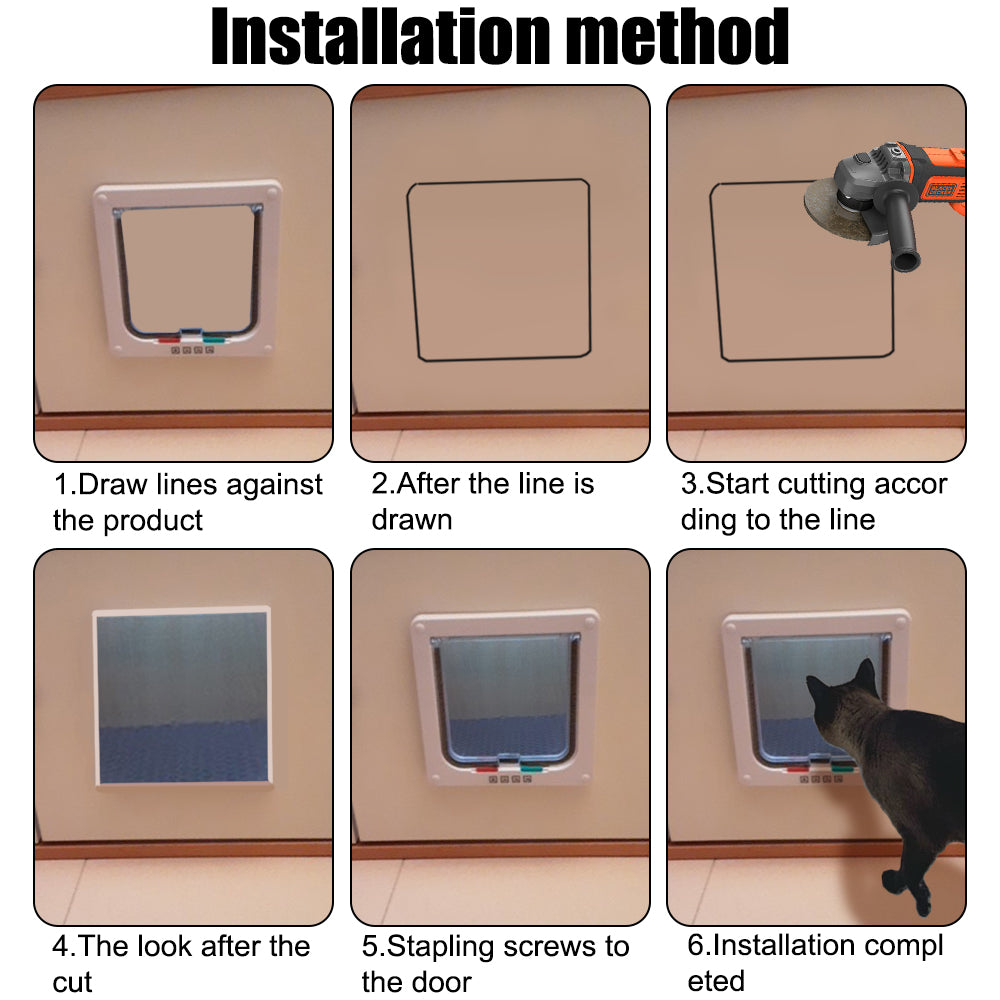 Installation method

1.Draw lines against the product

2.After the line is drawn

3.Start cutting accor ding to the line

4.The look after the cut

5.Stapling screws to the door

6.Installation compl eted